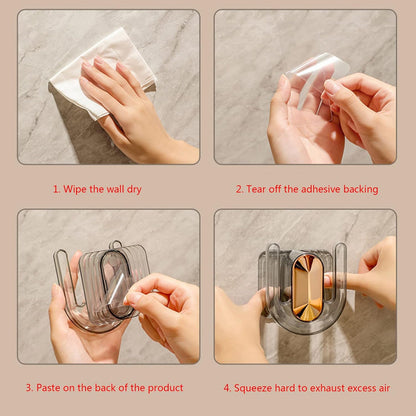 1. Wipe the wall dry

2. Tear off the adhesive backing

3. Paste on the back of the product

4. Squeeze hard to exhaust excess air