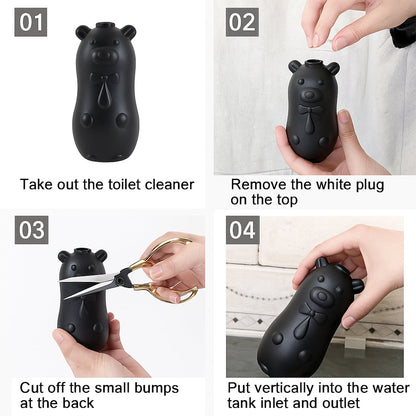 01

Take out the toilet cleaner

02

Remove the white plug on the top

03

Cut off the small bumps at the back

04

Put vertically into the water tank inlet and outlet