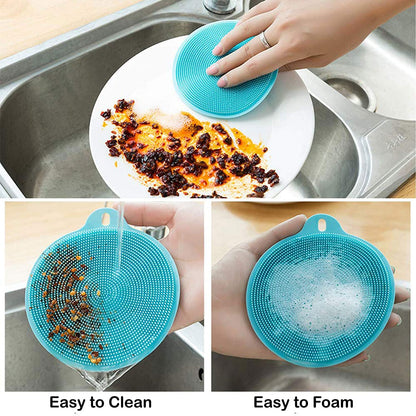 Easy to Clean

Easy to Foam