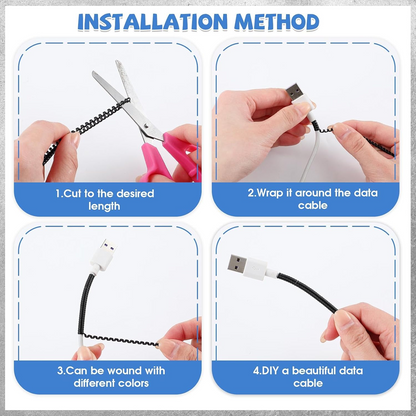 INSTALLATION METHOD

1.Cut to the desired length

2.Wrap it around the data cable

3.Can be wound with different colors

4.DIY a beautiful data cable