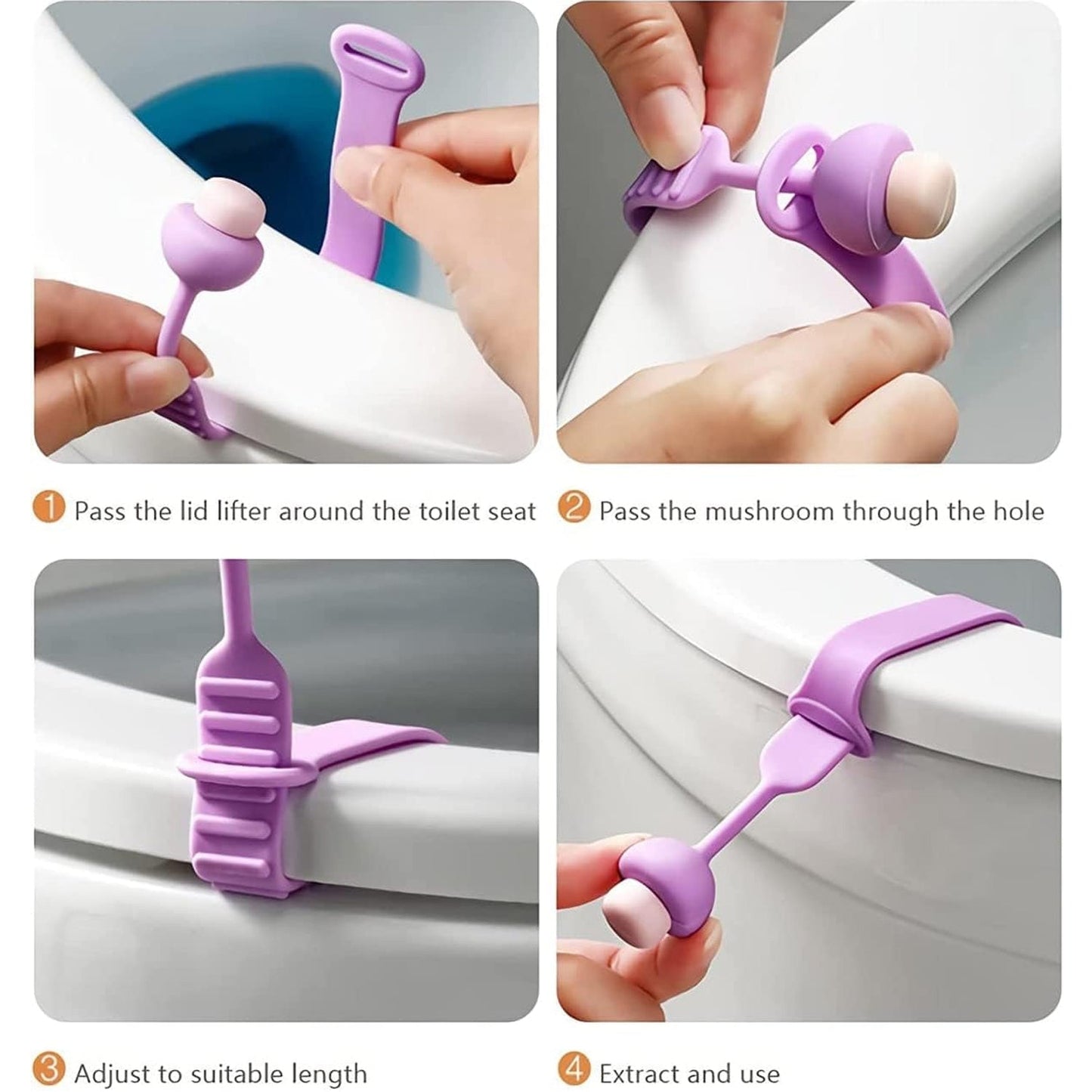 1 Pass the lid lifter around the toilet seat

2 Pass the mushroom through the hole

3 Adjust to suitable length

4 Extract and use