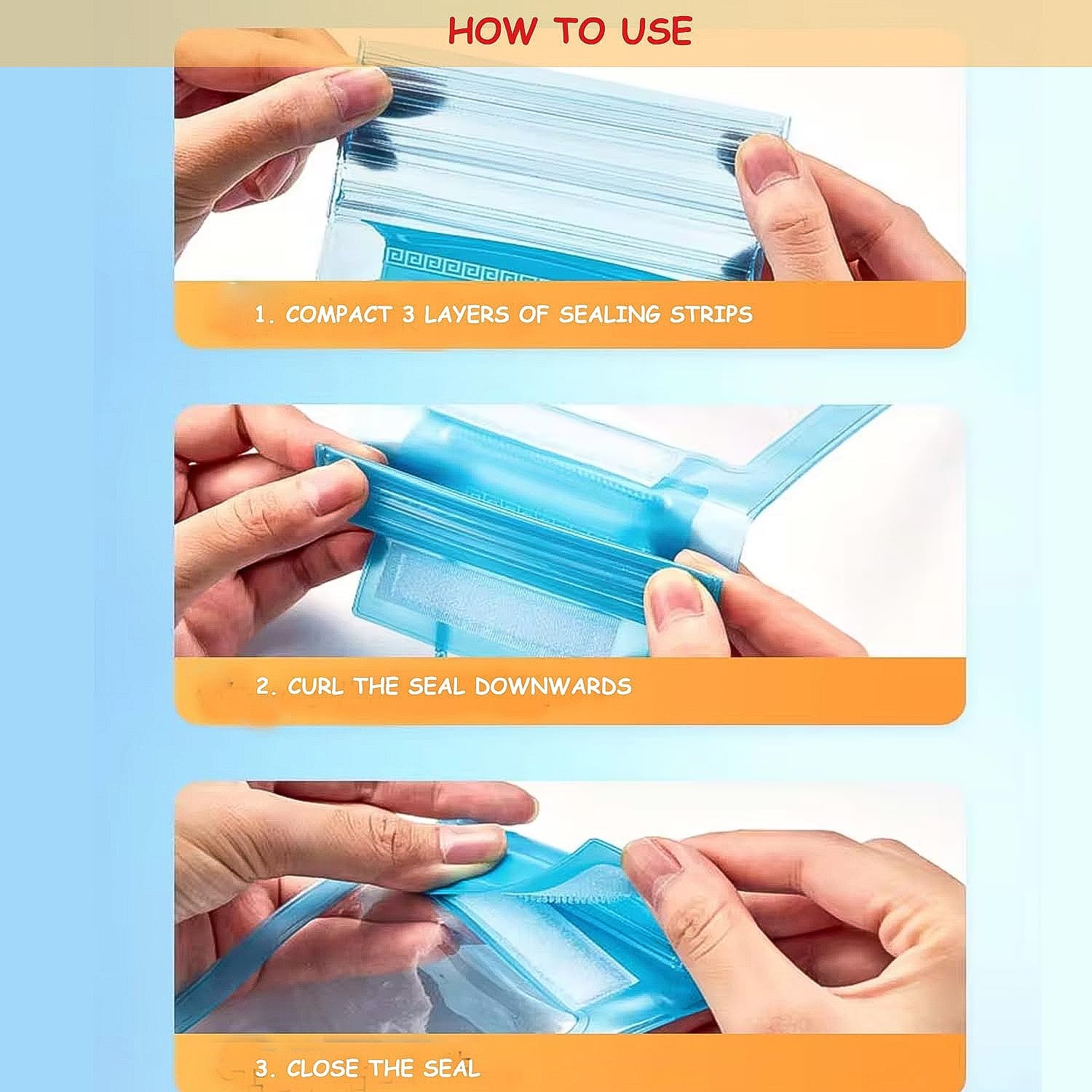 HOW TO USE

1. COMPACT 3 LAYERS OF SEALING STRIPS

2. CURL THE SEAL DOWNWARDS

3. CLOSE THE SEAL