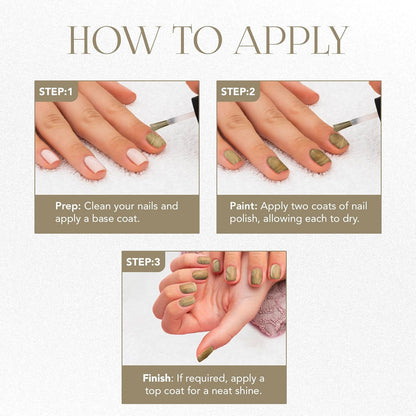 HOW TO APPLY

STEP:1

Prep: Clean your nails and apply a base coat.

STEP:2

Paint: Apply two coats of nail polish, allowing each to dry.

STEP:3

Finish: If required, apply a top coat for a neat shine.