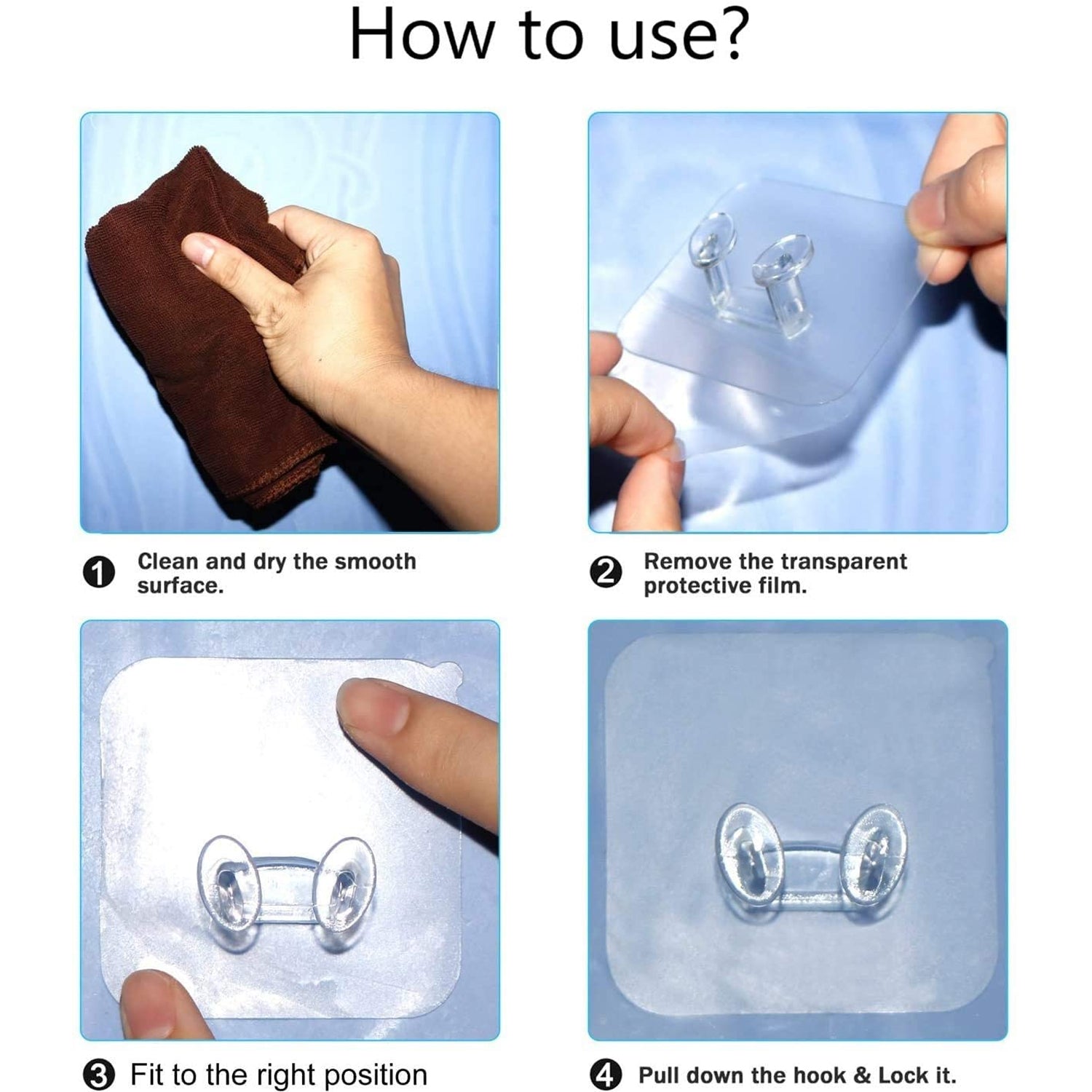 How to use?

1 Clean and dry the smooth surface.

2 Remove the transparent protective film.

3 Fit to the right position

4 Pull down the hook & Lock it.